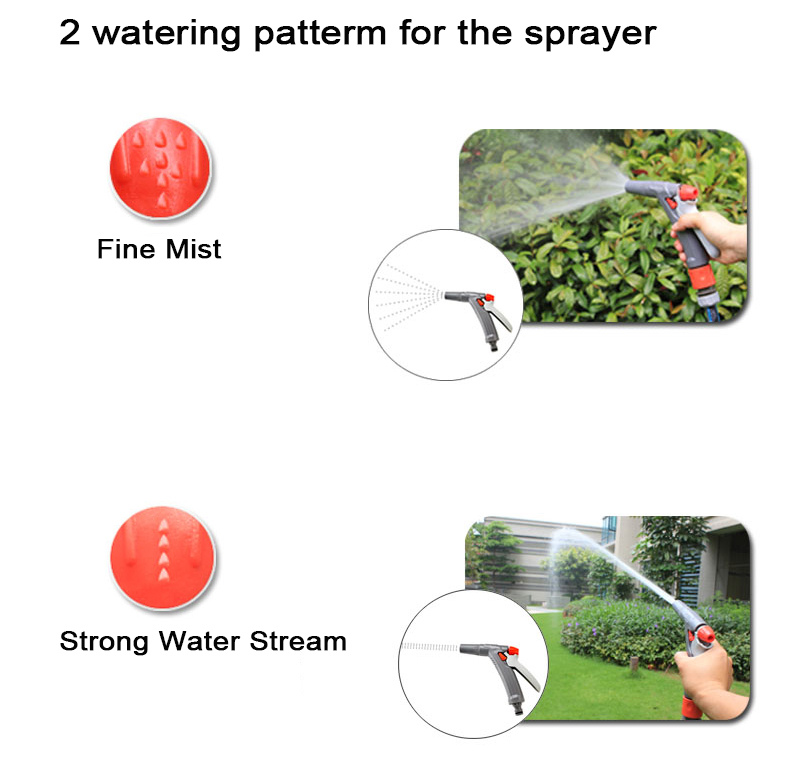 2 watering patterm for the sprayer

Fine Mist

Strong Water Stream